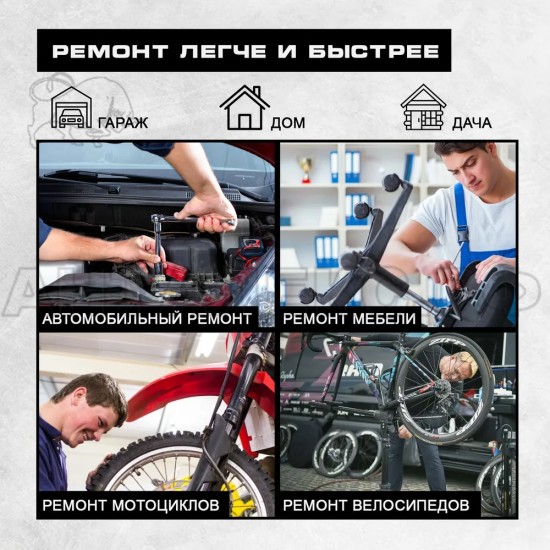 РЕМОНТ ЛЕГЧЕ И БЫСТРЕЕ

ГАРАЖ

ДОМ

ДАЧА

АВТОМОБИЛЬНЫЙ РЕМОНТ

РЕМОНТ МЕБЕЛИ

РЕМОНТ МОТОЦИКЛОВ

РЕМОНТ ВЕЛОСИПЕДОВ